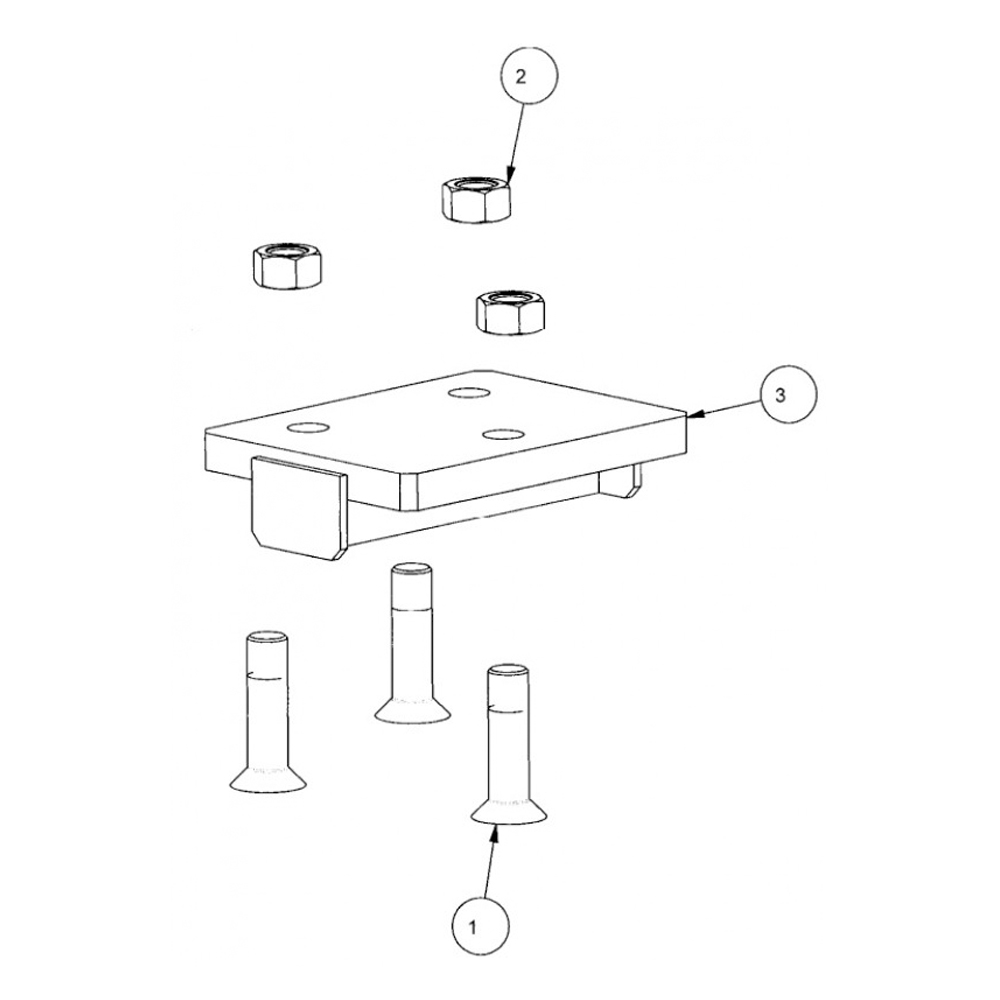 2

3

1